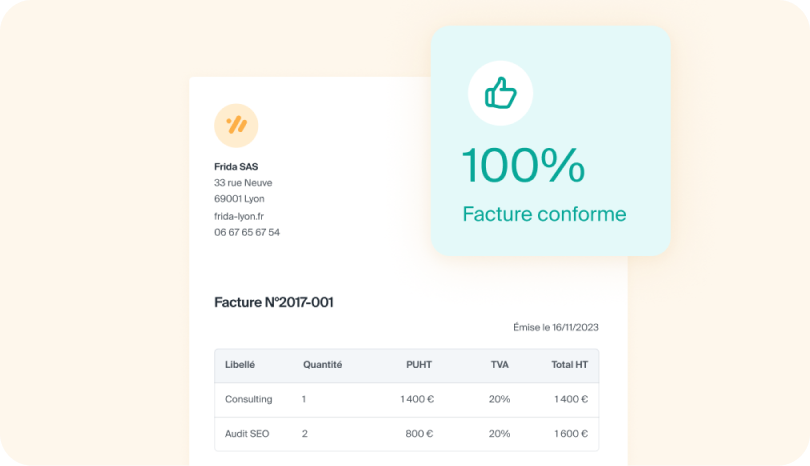 Frida SAS
33 rue Neuve
69001 Lyon
frida-lyon.fr
06 67 65 67 54

100%

Facture conforme

Facture N°2017-001

Émise le 16/11/2023

| Libellé | Quantité | PUHT | TVA | Total HT |
|---|---|---|---|---|
| Consulting | 1 | 1 400 € | 20% | 1 400 € |
| Audit SEO | 2 | 800 € | 20% | 1 600 € |